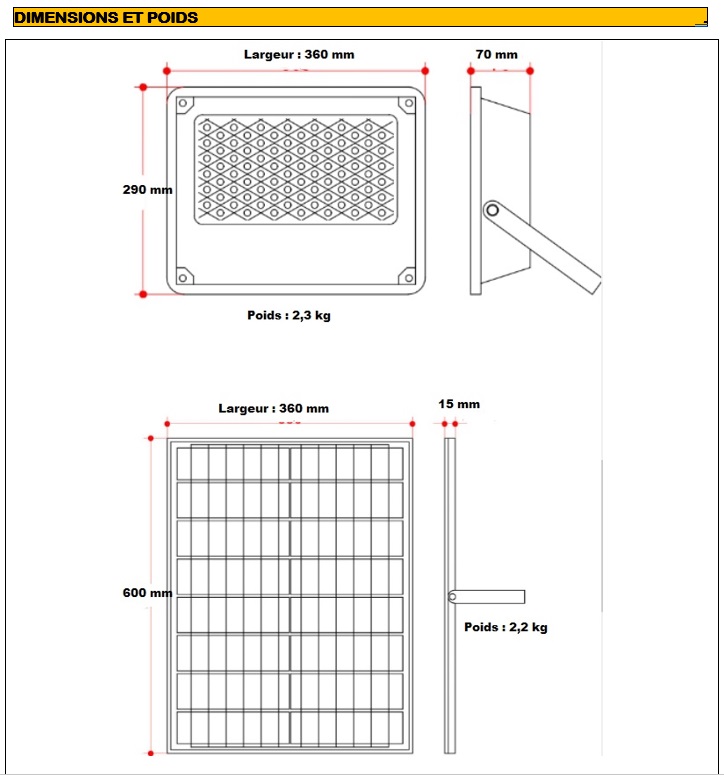 DIMENSIONS ET POIDS

Largeur : 360 mm

70 mm

290 mm

Poids : 2,3 kg

Largeur : 360 mm

15 mm

600 mm

Poids : 2,2 kg